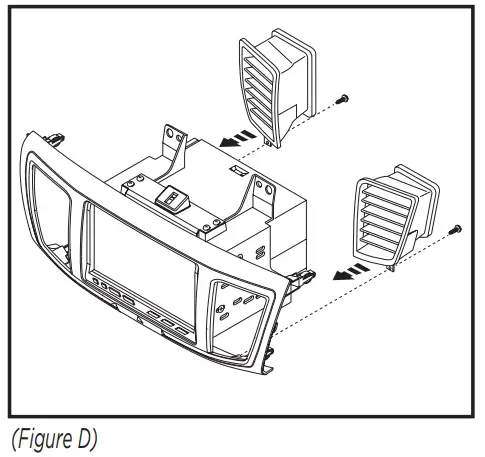 (Figure D)