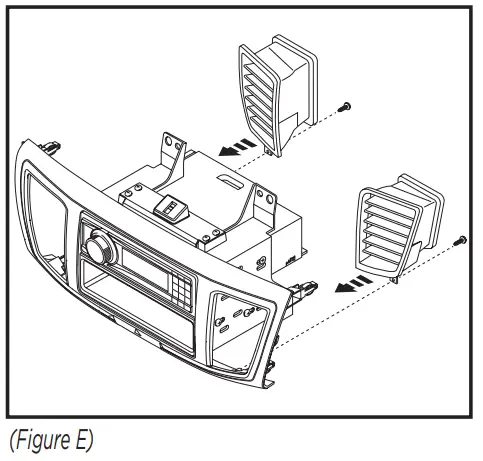 (Figure E)