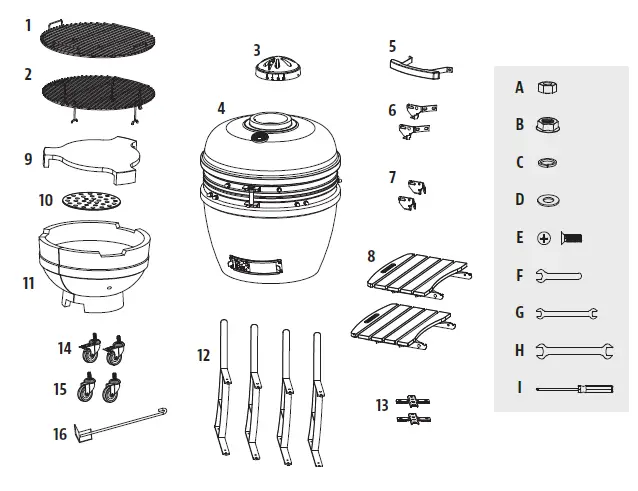 1
2
9
10
11
14
15
16
3
4
12
5
6
7
8
13
A
B
C
D
E
F
G
H
I