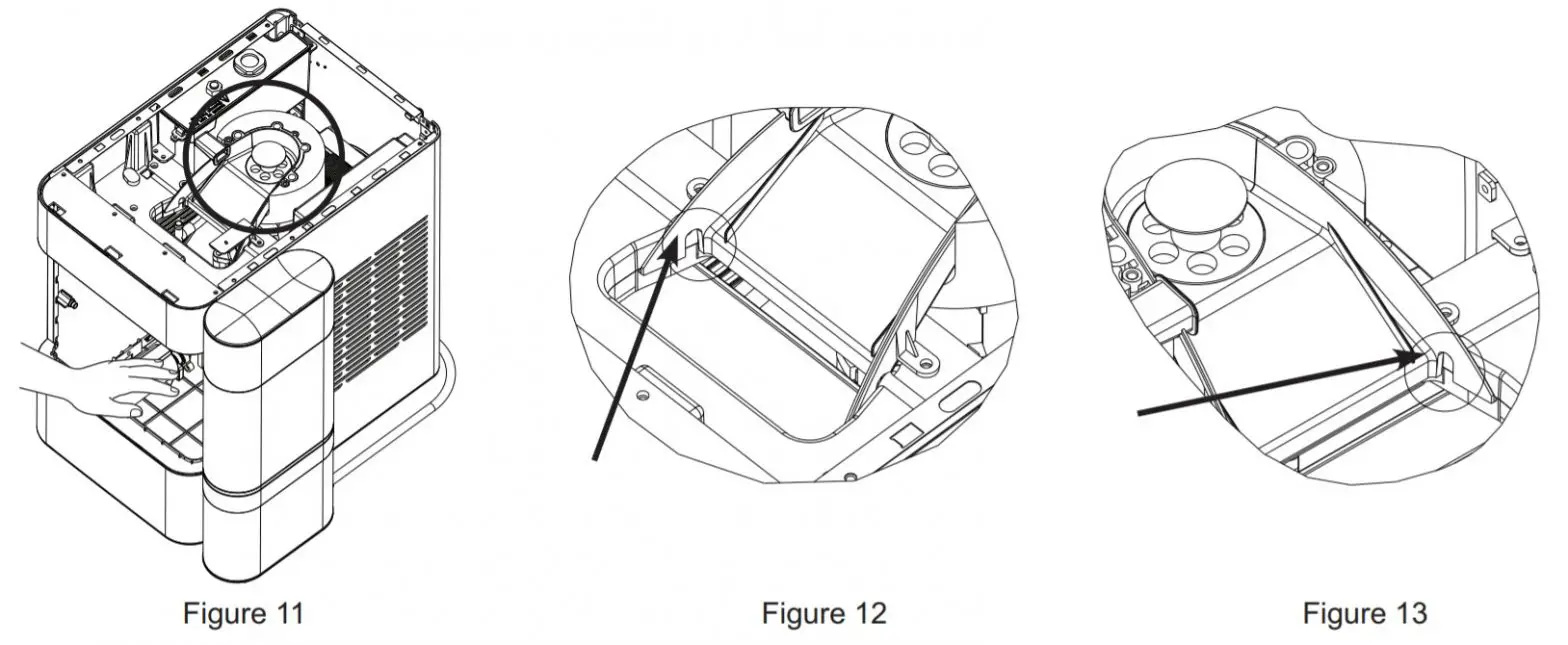 Figure 11

Figure 12

Figure 13