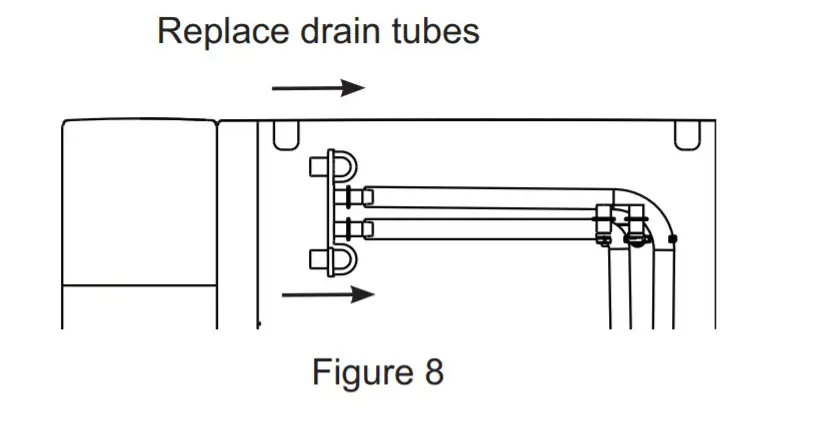 Replace drain tubes

Figure 8