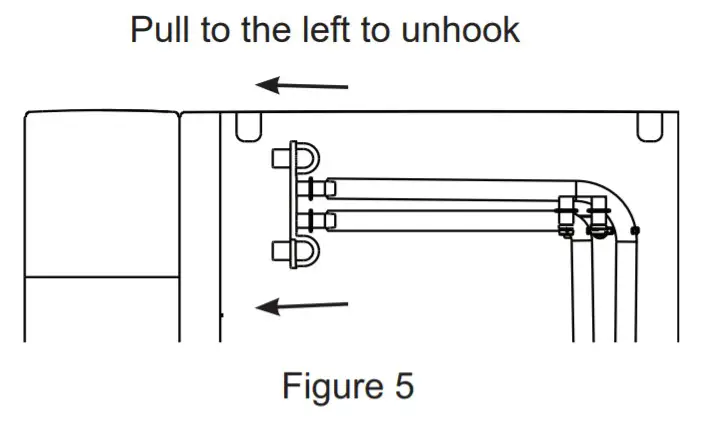 Pull to the left to unhook

Figure 5