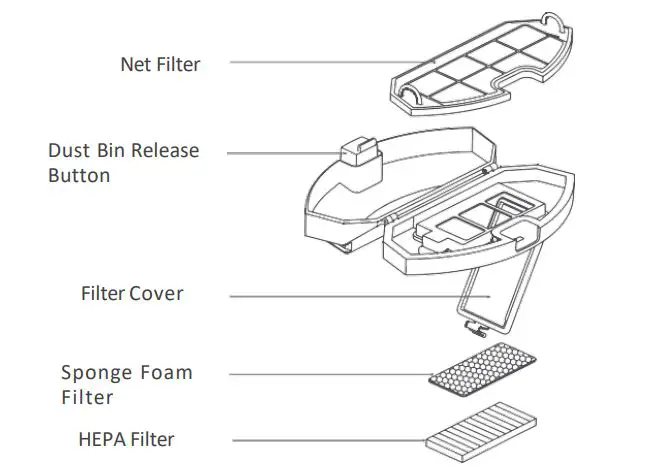 Net Filter

Dust Bin Release Button

Filter Cover

Sponge Foam Filter

HEPA Filter