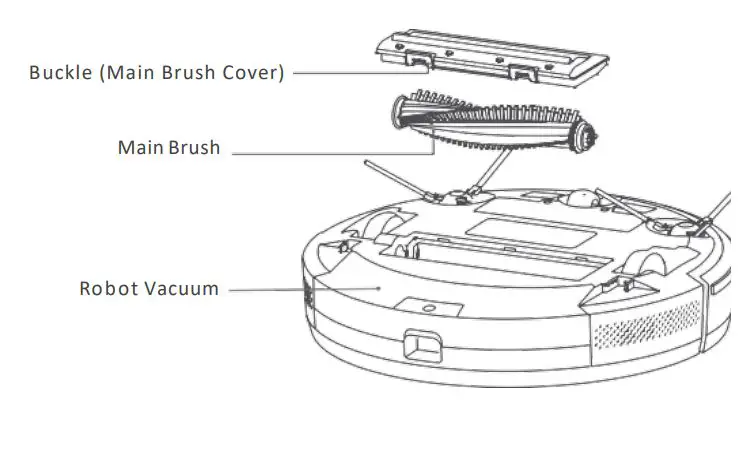 Buckle (Main Brush Cover)

Main Brush

Robot Vacuum