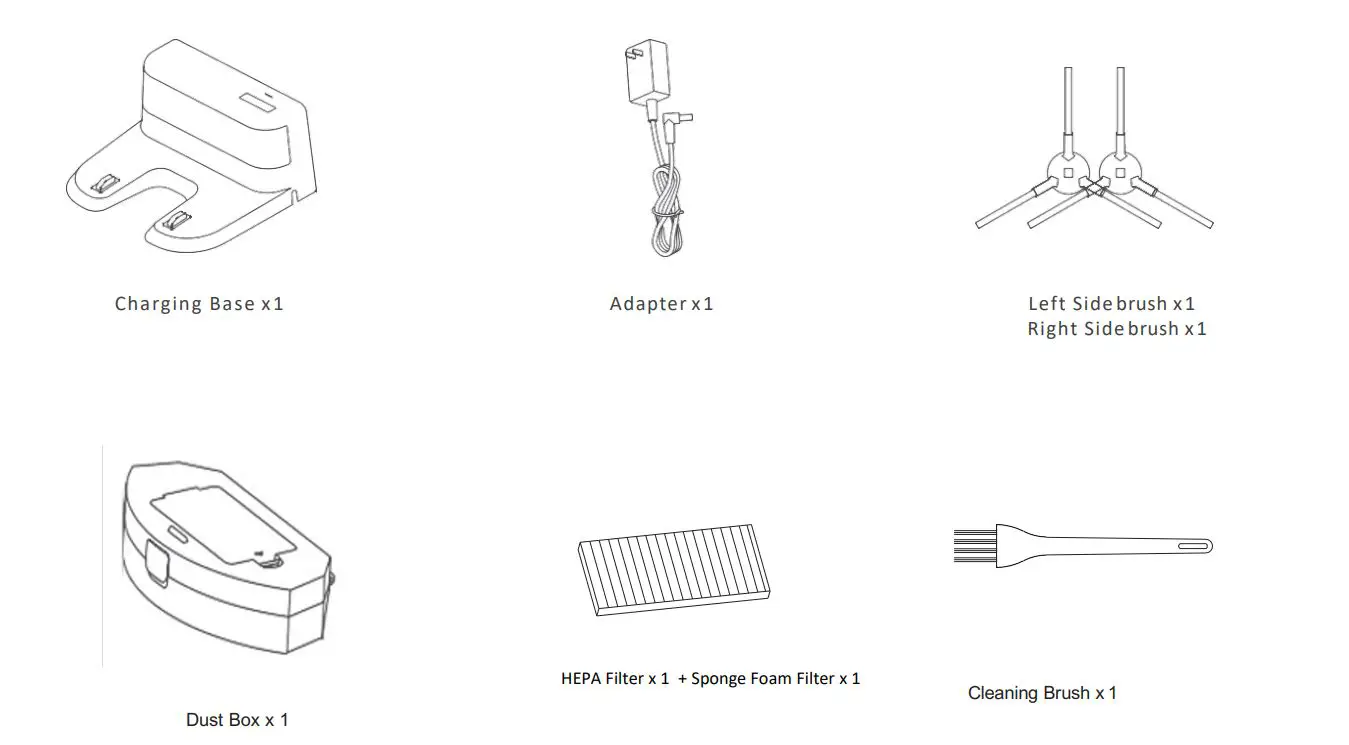 Charging Base x1

Adapter x1

Left Side brush x1
Right Side brush x1

Dust Box x 1

HEPA Filter x 1 + Sponge Foam Filter x 1

Cleaning Brush x 1