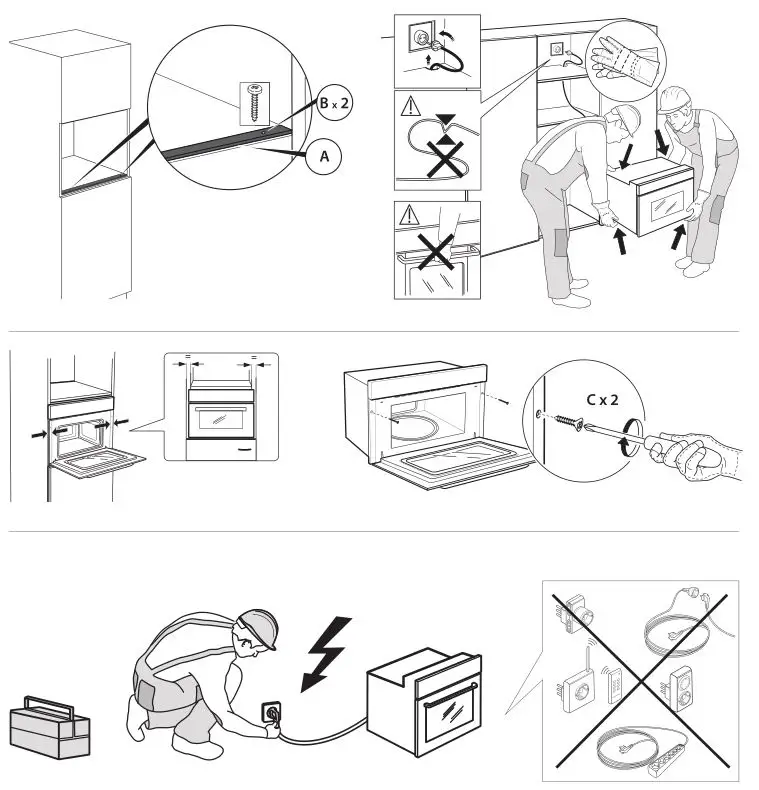 B x 2

A

=

=

C x 2