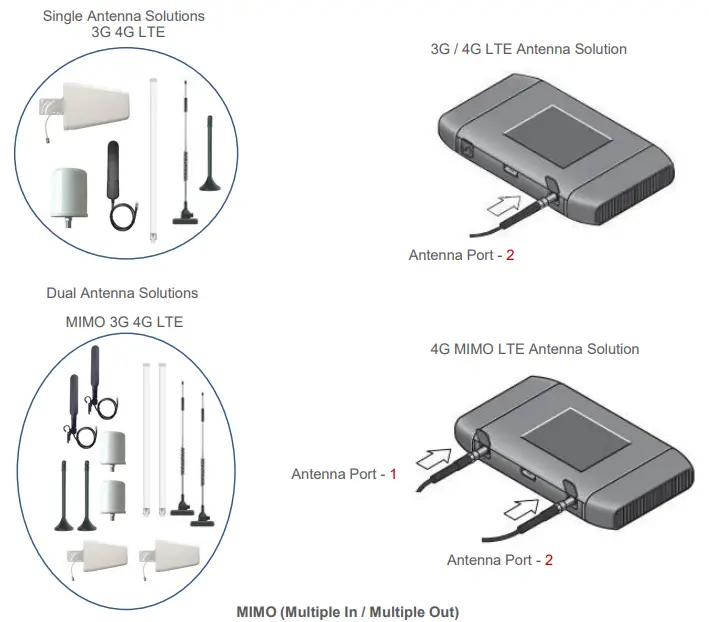 Single Antenna Solutions
3G 4G LTE

3G / 4G LTE Antenna Solution

Antenna Port - 2

Dual Antenna Solutions

MIMO 3G 4G LTE

4G MIMO LTE Antenna Solution

Antenna Port - 1

Antenna Port - 2

MIMO (Multiple In / Multiple Out)