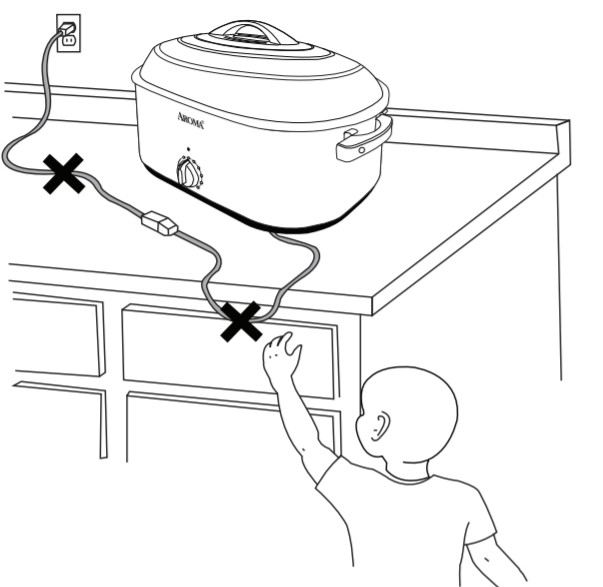 AROMA