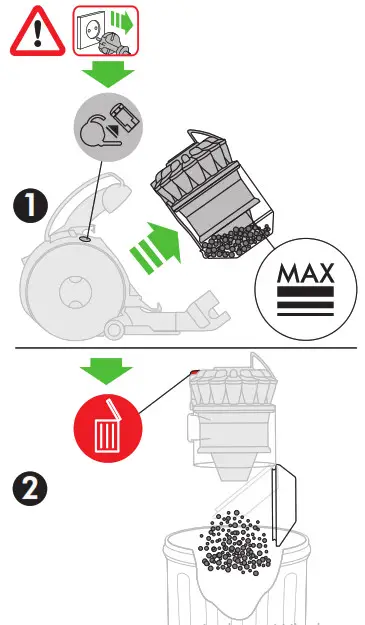 1

MAX

2