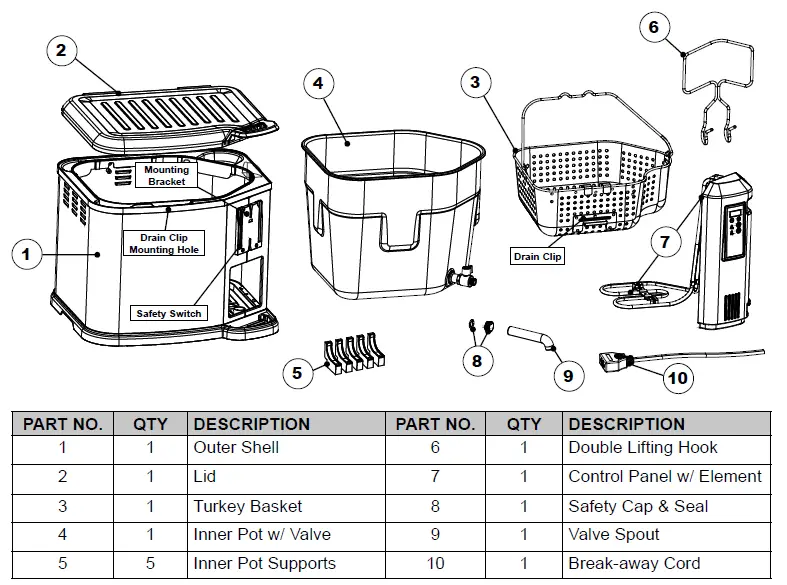 2

4

3

6

Mounting Bracket

Drain Clip Mounting Hole

1

Safety Switch

Drain Clip

7

5

8

9

10

| PART NO. | QTY | DESCRIPTION | PART NO. | QTY | DESCRIPTION |
|---|---|---|---|---|---|
| 1 | 1 | Outer Shell | 6 | 1 | Double Lifting Hook |
| 2 | 1 | Lid | 7 | 1 | Control Panel w/ Element |
| 3 | 1 | Turkey Basket | 8 | 1 | Safety Cap & Seal |
| 4 | 1 | Inner Pot w/ Valve | 9 | 1 | Valve Spout |
| 5 | 5 | Inner Pot Supports | 10 | 1 | Break-away Cord |