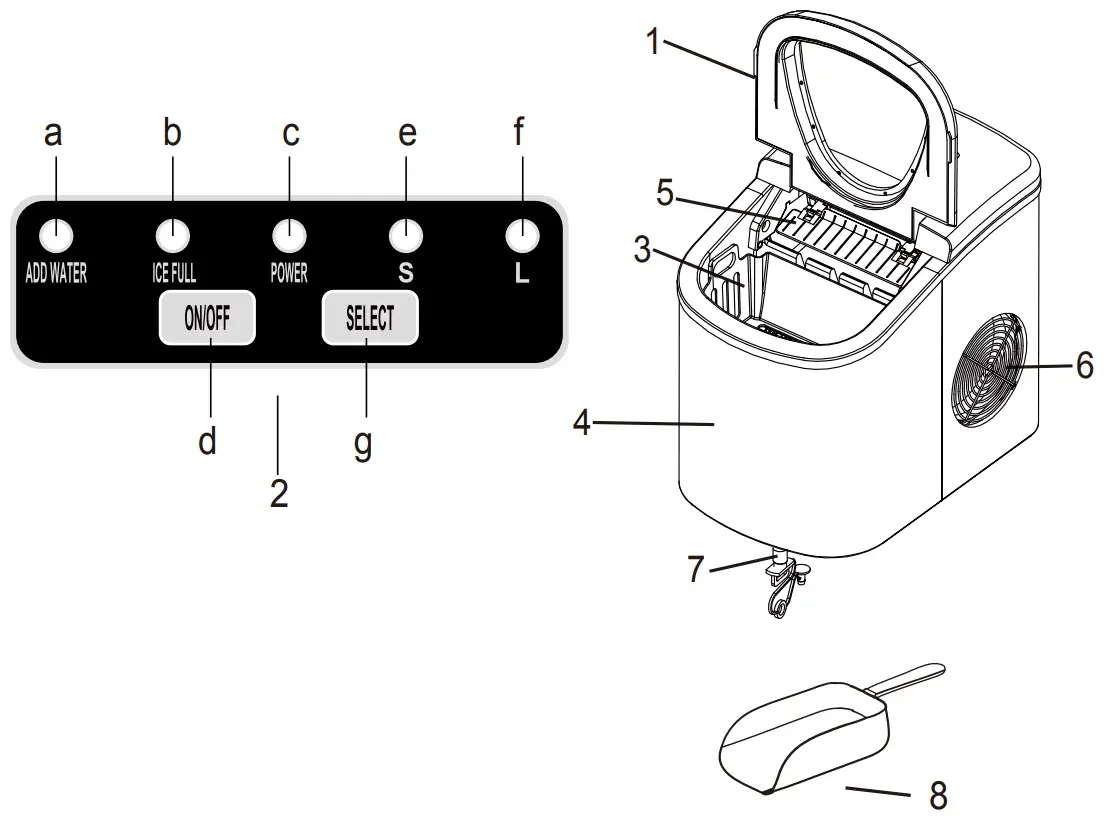 a b c e f

ADD WATER ICE FULL POWER S L

ON/OFF SELECT

d g

2

1

5

3

6

4

7

8