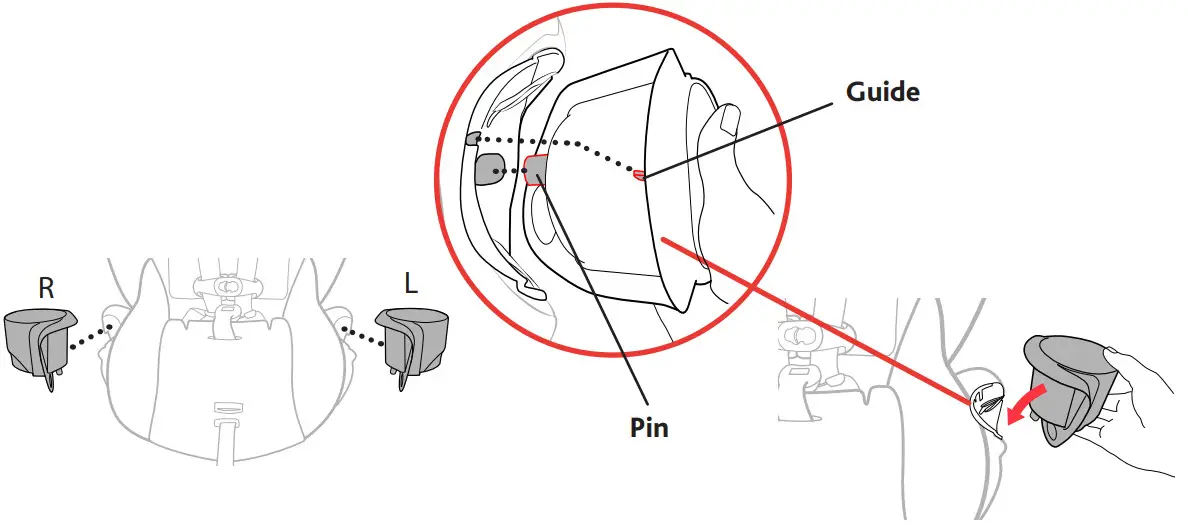 R

L

Guide

Pin