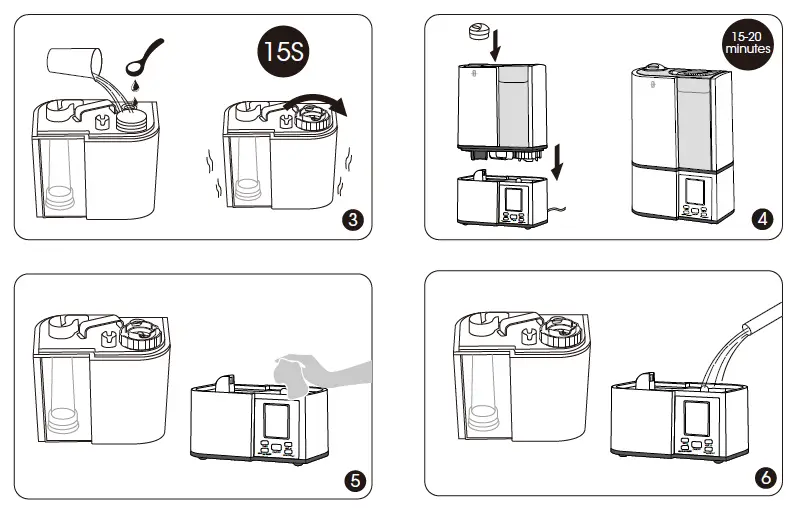 15S
3
15-20 minutes
4
5
6