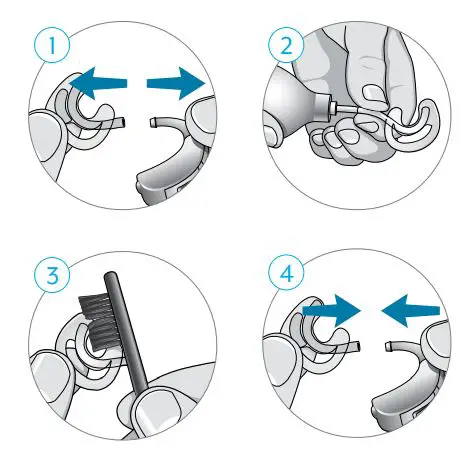 1
2
3
4