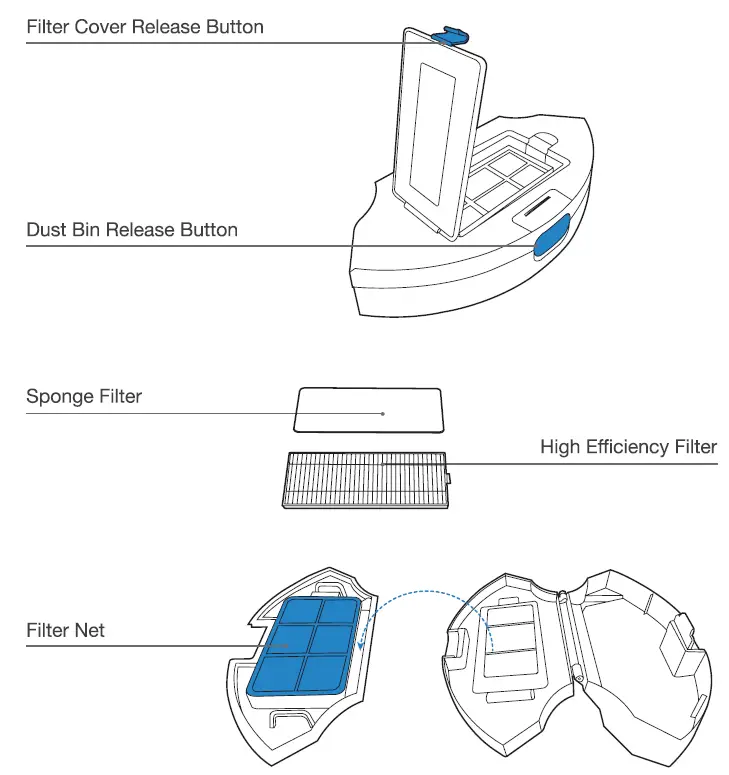 Filter Cover Release Button

Dust Bin Release Button

Sponge Filter

High Efficiency Filter

Filter Net