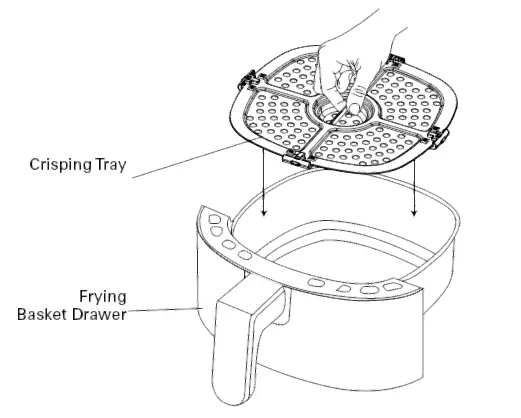 Crisping Tray

Frying
Basket Drawer