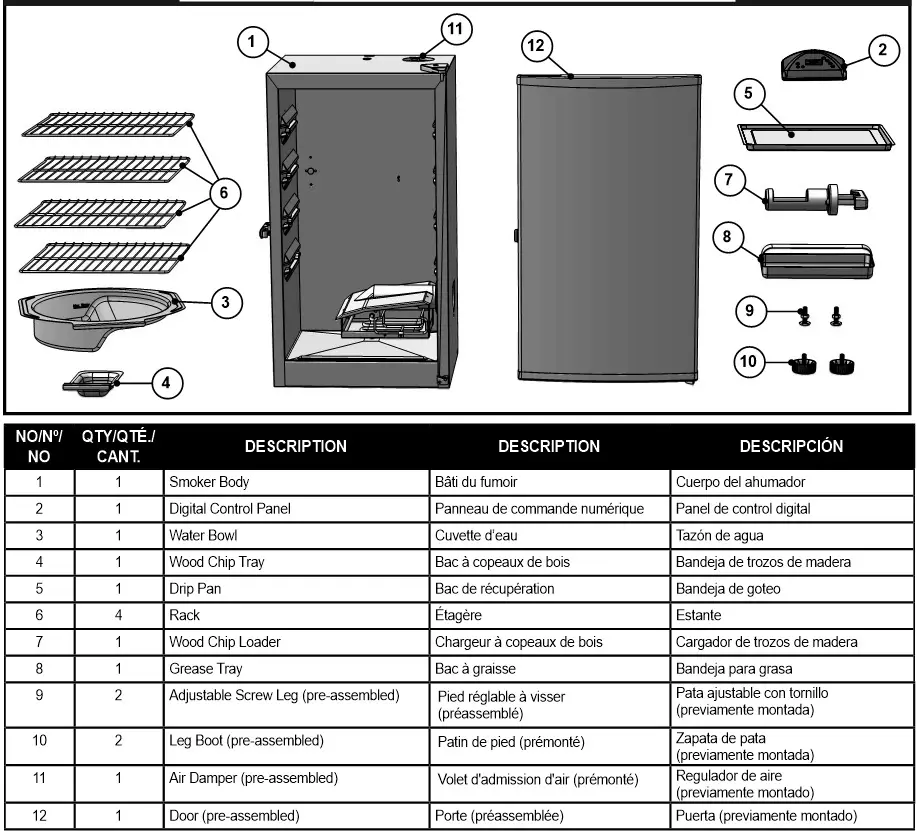 1
11
12
2
5
6
7
8
3
9
10
4

| NO/Nº/ NO | QTY/QTÉ./ CANT. | DESCRIPTION | DESCRIPTION | DESCRIPCIÓN |
|---|---|---|---|---|
| 1 | 1 | Smoker Body | Bâti du fumoir | Cuerpo del ahumador |
| 2 | 1 | Digital Control Panel | Panneau de commande numérique | Panel de control digital |
| 3 | 1 | Water Bowl | Cuvette d'eau | Tazón de agua |
| 4 | 1 | Wood Chip Tray | Bac à copeaux de bois | Bandeja de trozos de madera |
| 5 | 1 | Drip Pan | Bac de récupération | Bandeja de goteo |
| 6 | 4 | Rack | Étagère | Estante |
| 7 | 1 | Wood Chip Loader | Chargeur à copeaux de bois | Cargador de trozos de madera |
| 8 | 1 | Grease Tray | Bac à graisse | Bandeja para grasa |
| 9 | 2 | Adjustable Screw Leg (pre-assembled) | Pied réglable à visser (préassemblé) | Pata ajustable con tornillo (previamente montada) |
| 10 | 2 | Leg Boot (pre-assembled) | Patin de pied (prémonté) | Zapata de pata (previamente montada) |
| 11 | 1 | Air Damper (pre-assembled) | Volet d'admission d'air (prémonté) | Regulador de aire (previamente montado) |
| 12 | 1 | Door (pre-assembled) | Porte (préassemblée) | Puerta (previamente montado) |