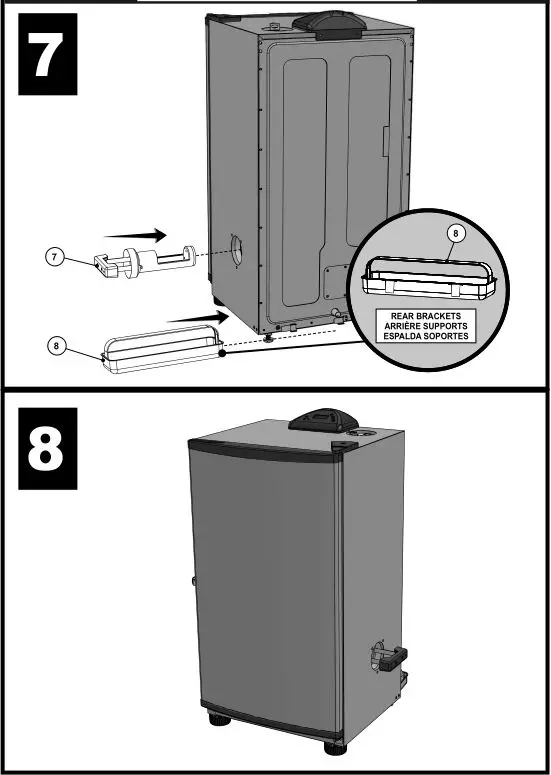 7

7

8

8

REAR BRACKETS
ARRIÈRE SUPPORTS
ESPALDA SOPORTES

8