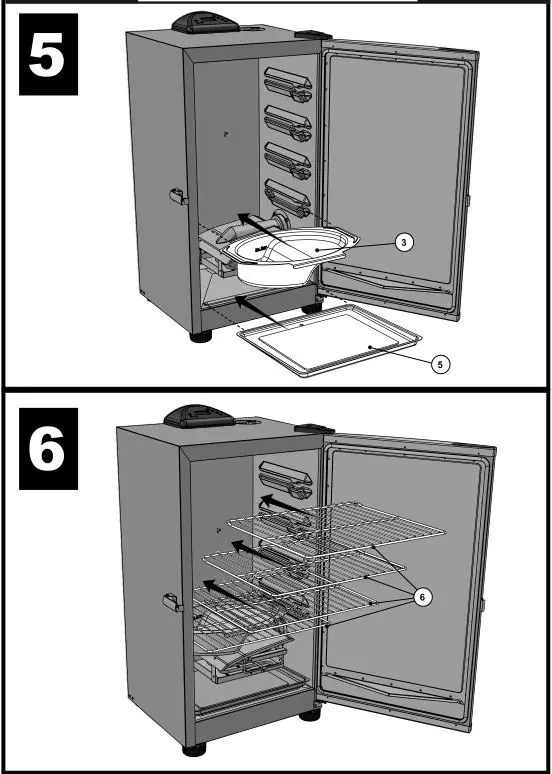 5

3

5

6

6