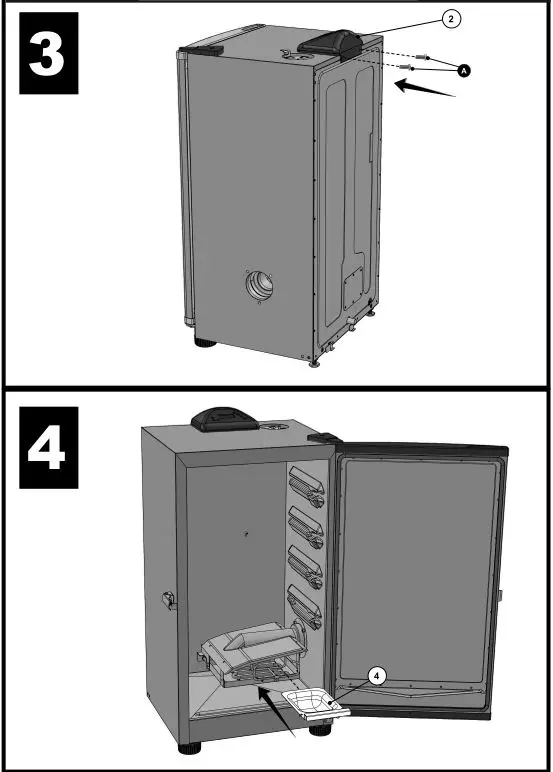 3

2

A

4

4