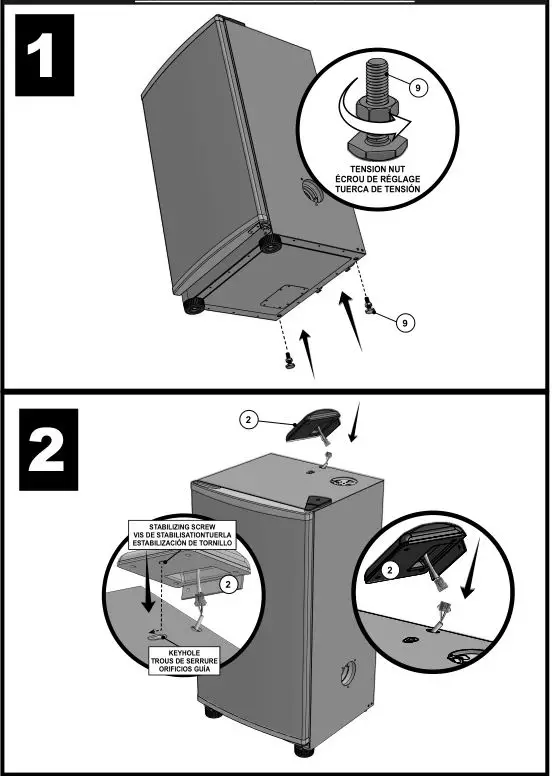 1

9

TENSION NUT
ÉCROU DE RÉGLAGE
TUERCA DE TENSIÓN

9

2

2

STABILIZING SCREW
VIS DE STABILISATIONTUERLA
ESTABILIZACIÓN DE TORNILLO

2

KEYHOLE
TROUS DE SERRURE
ORIFICIOS GUÍA

2