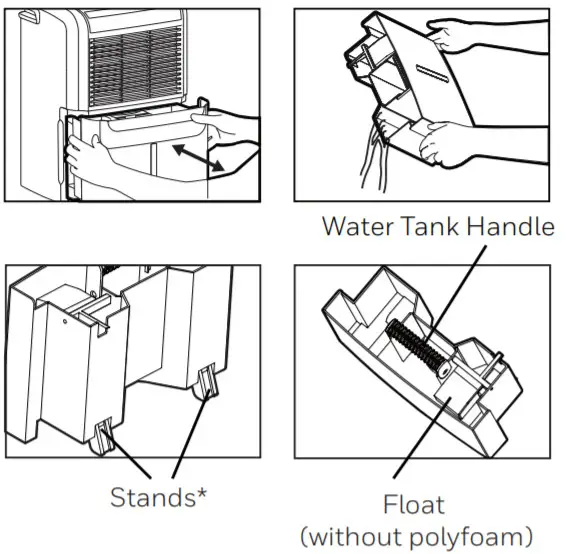 Water Tank Handle

Stands*

Float
(without polyfoam)