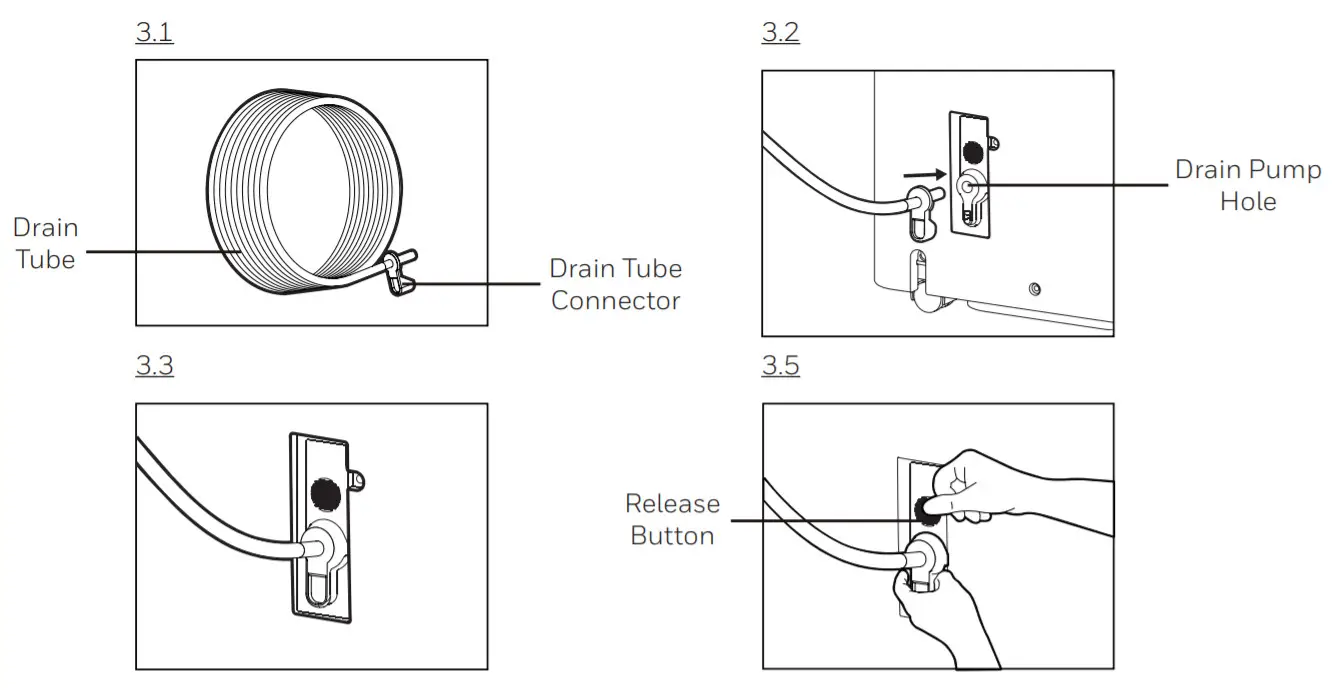 3.1

Drain Tube

Drain Tube Connector

3.2

Drain Pump Hole

3.3

3.5

Release Button