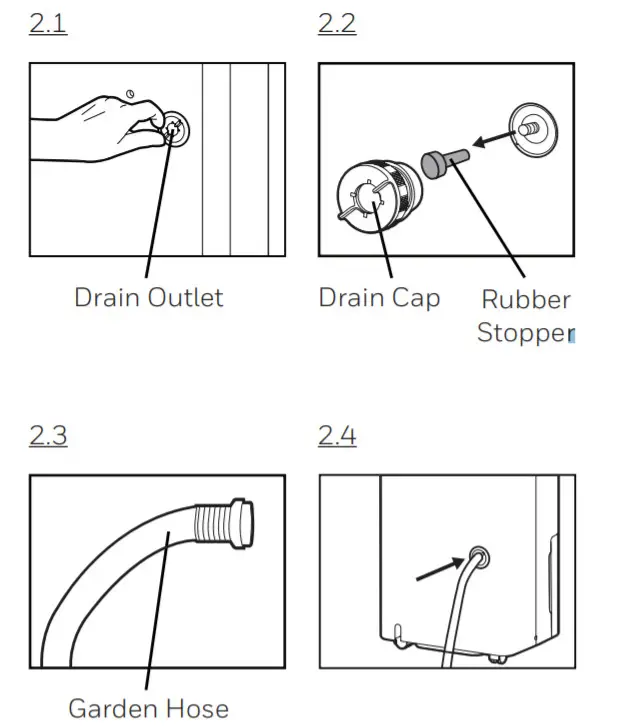 2.1

Drain Outlet

2.2

Drain Cap

Rubber Stopper

2.3

Garden Hose

2.4