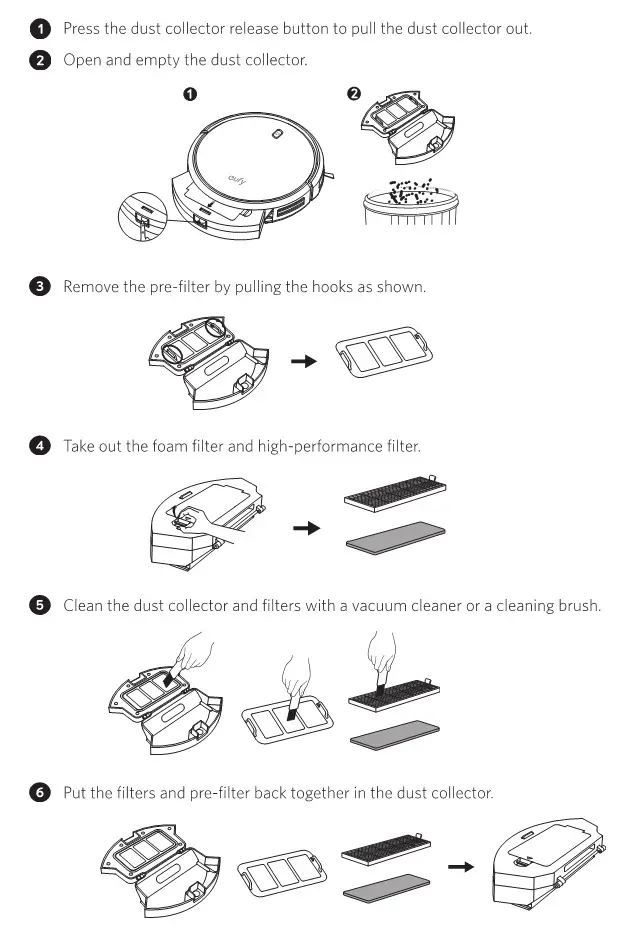 1 Press the dust collector release button to pull the dust collector out.

2 Open and empty the dust collector.

1

2

eufy

3 Remove the pre-filter by pulling the hooks as shown.

4 Take out the foam filter and high-performance filter.

5 Clean the dust collector and filters with a vacuum cleaner or a cleaning brush.

6 Put the filters and pre-filter back together in the dust collector.