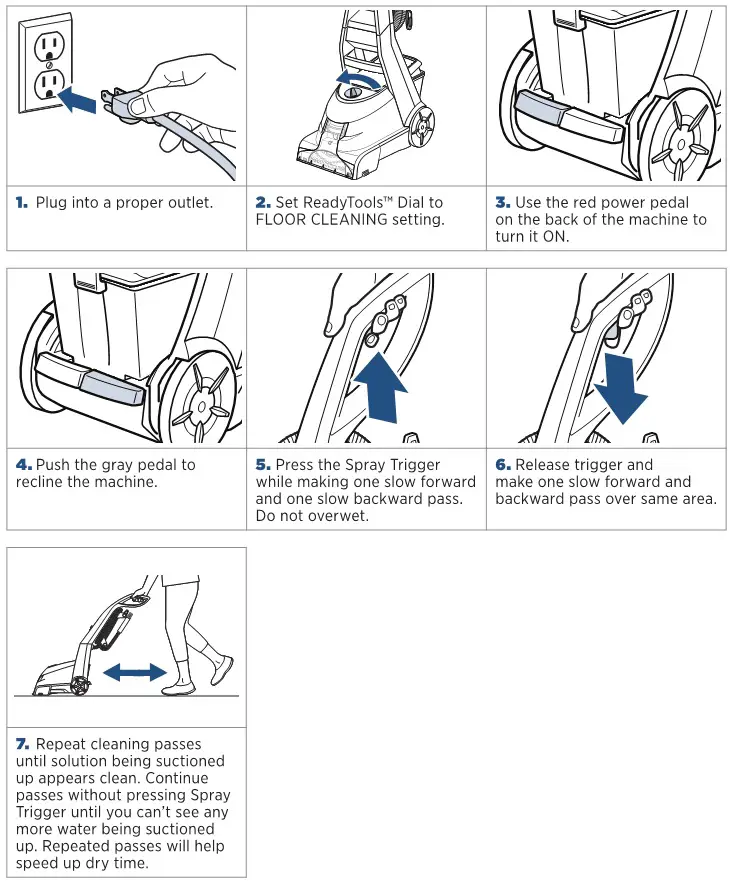 1. Plug into a proper outlet.

2. Set ReadyTools™ Dial to FLOOR CLEANING setting.

3. Use the red power pedal on the back of the machine to turn it ON.

4. Push the gray pedal to recline the machine.

5. Press the Spray Trigger while making one slow forward and one slow backward pass. Do not overwet.

6. Release trigger and make one slow forward and backward pass over same area.

7. Repeat cleaning passes until solution being suctioned up appears clean. Continue passes without pressing Spray Trigger until you can't see any more water being suctioned up. Repeated passes will help speed up dry time.