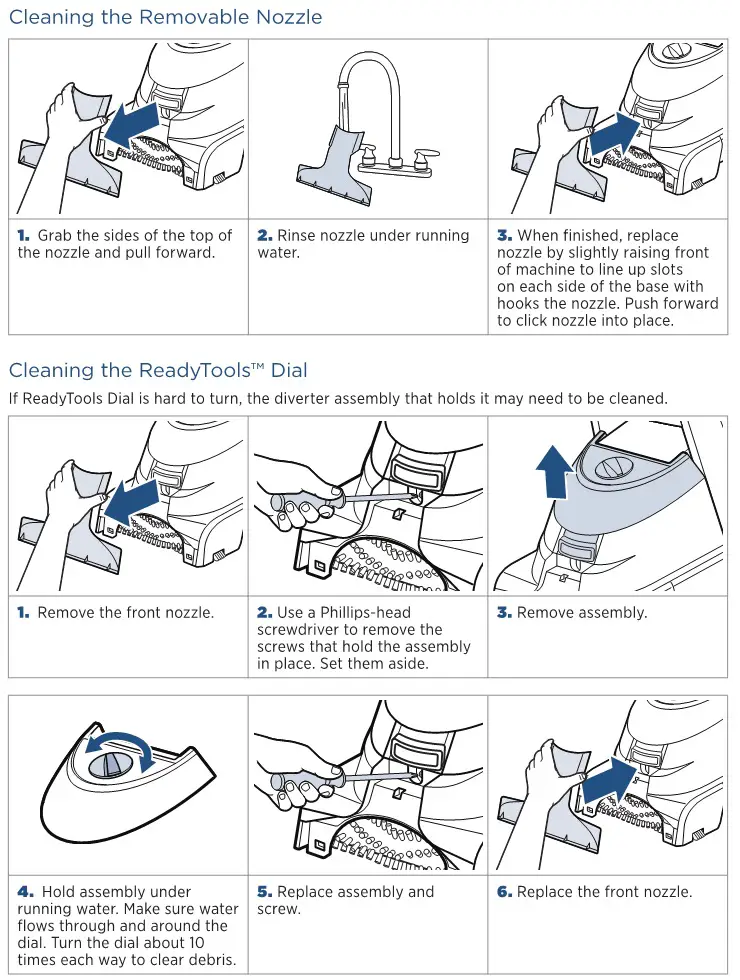 Cleaning the Removable Nozzle

1. Grab the sides of the top of the nozzle and pull forward.

2. Rinse nozzle under running water.

3. When finished, replace nozzle by slightly raising front of machine to line up slots on each side of the base with hooks the nozzle. Push forward to click nozzle into place.

Cleaning the ReadyTools™ Dial

If ReadyTools Dial is hard to turn, the diverter assembly that holds it may need to be cleaned.

1. Remove the front nozzle.

2. Use a Phillips-head screwdriver to remove the screws that hold the assembly in place. Set them aside.

3. Remove assembly.

4. Hold assembly under running water. Make sure water flows through and around the dial. Turn the dial about 10 times each way to clear debris.

5. Replace assembly and screw.

6. Replace the front nozzle.