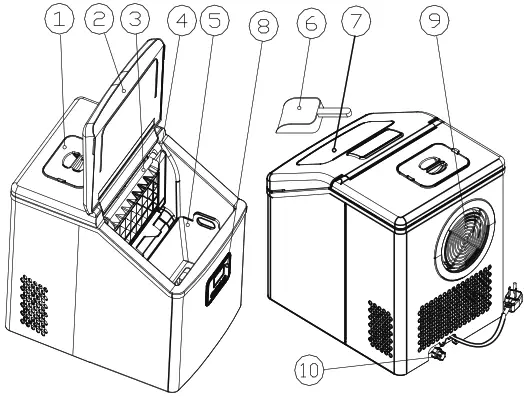 1
2
3
4
5
8
6
7
9
10