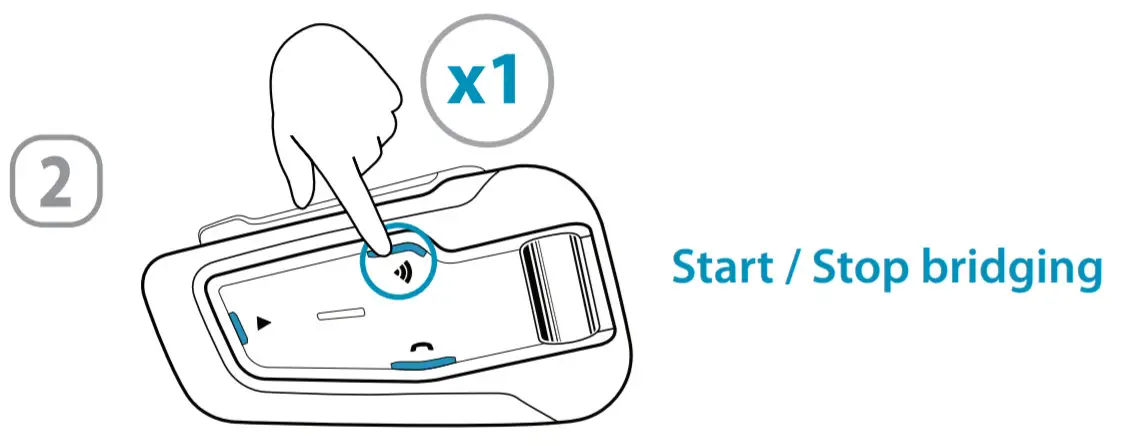 2

x1

Start / Stop bridging