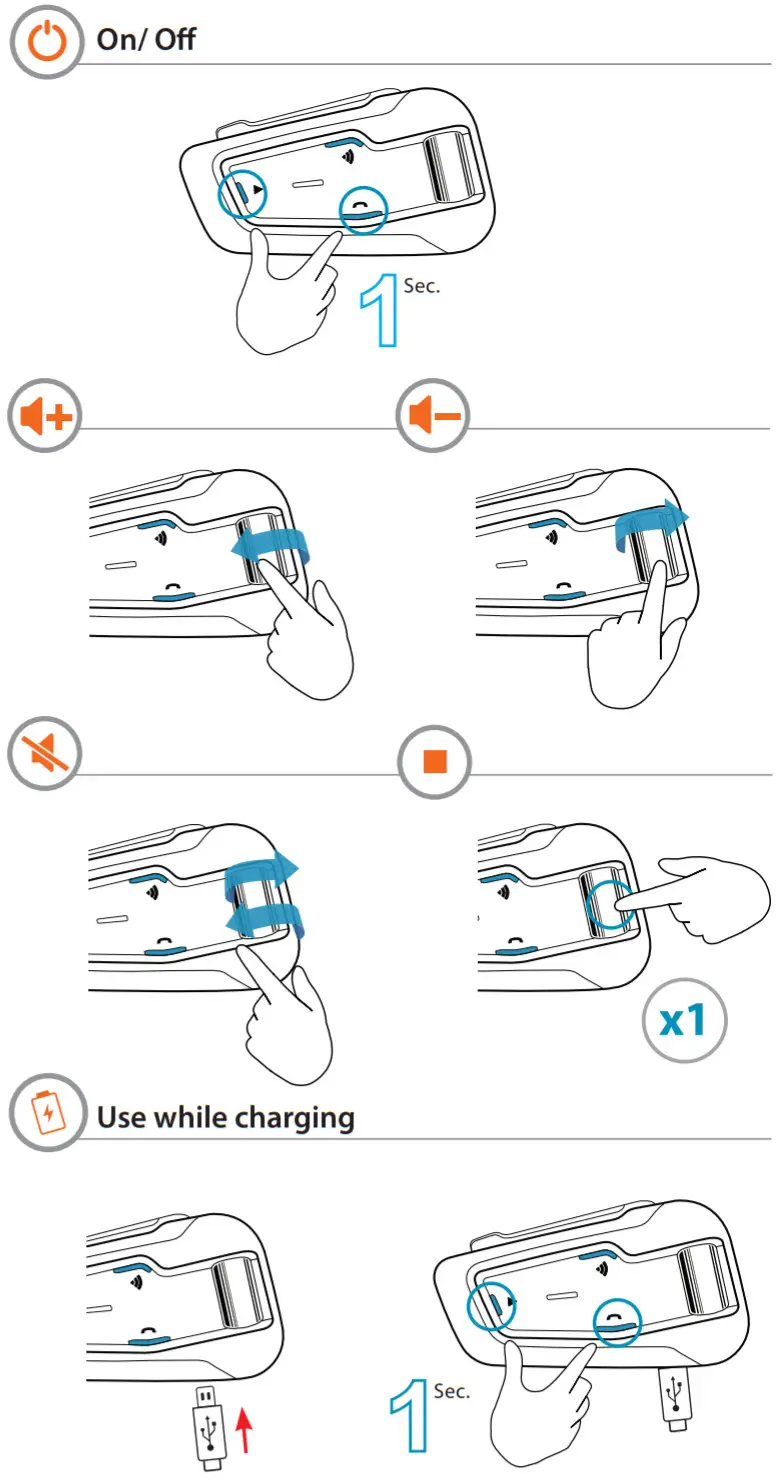 On/ Off

1 Sec.

x1

Use while charging

1 Sec.