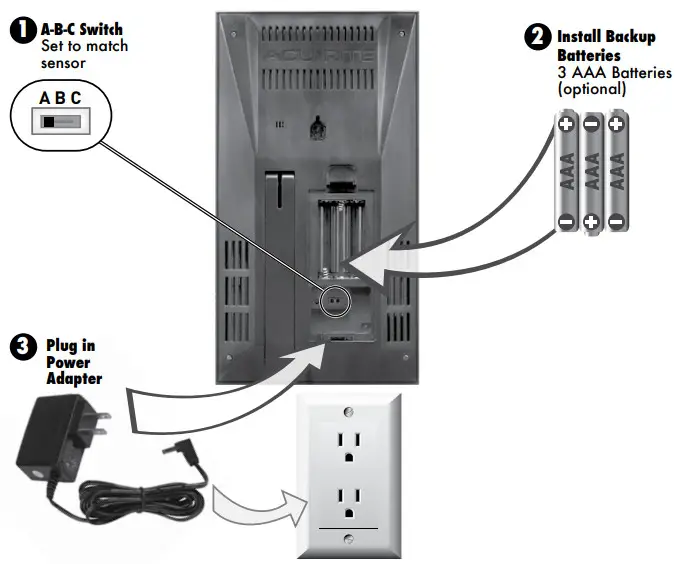 1 A-B-C Switch
Set to match sensor

A B C

ACURITE

2 Install Backup Batteries
3 AAA Batteries (optional)

AAA AAA AAA

3 Plug in Power Adapter