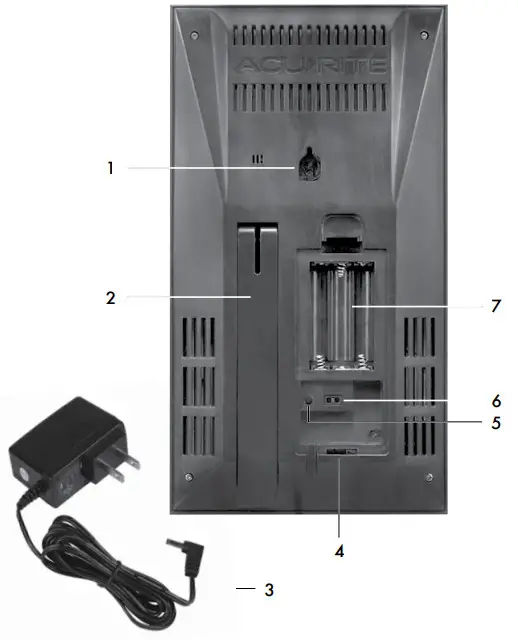 ACURITE

1

2

7

6

5

4

3