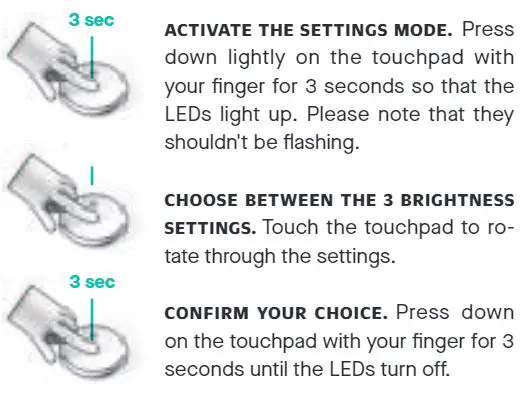 3 sec

ACTIVATE THE SETTINGS MODE. Press down lightly on the touchpad with your finger for 3 seconds so that the LEDs light up. Please note that they shouldn't be flashing.

CHOOSE BETWEEN THE 3 BRIGHTNESS SETTINGS. Touch the touchpad to rotate through the settings.

3 sec

CONFIRM YOUR CHOICE. Press down on the touchpad with your finger for 3 seconds until the LEDs turn off.