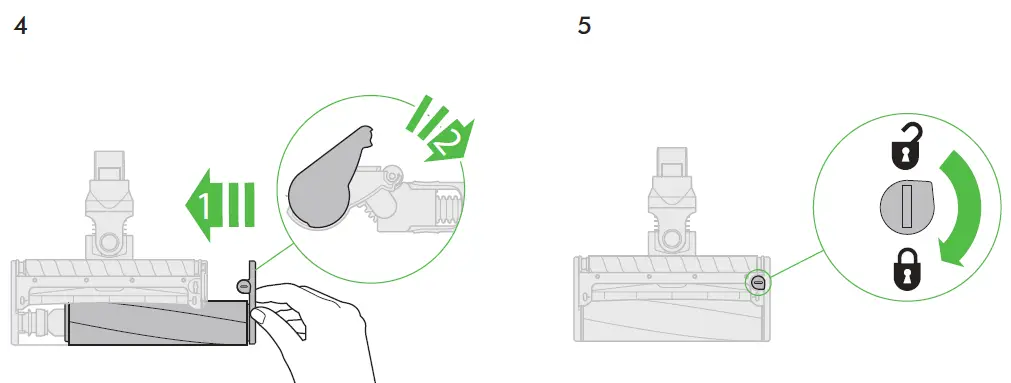 4

1

2

5