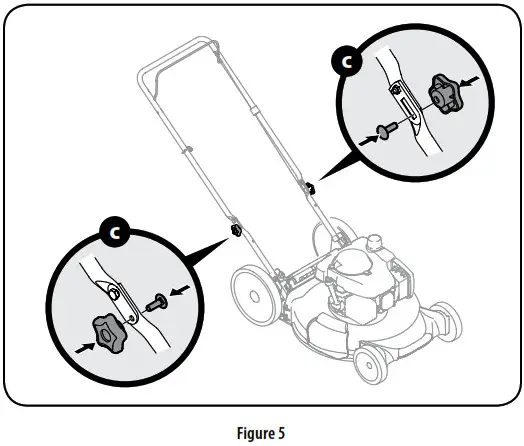 C

C

Figure 5