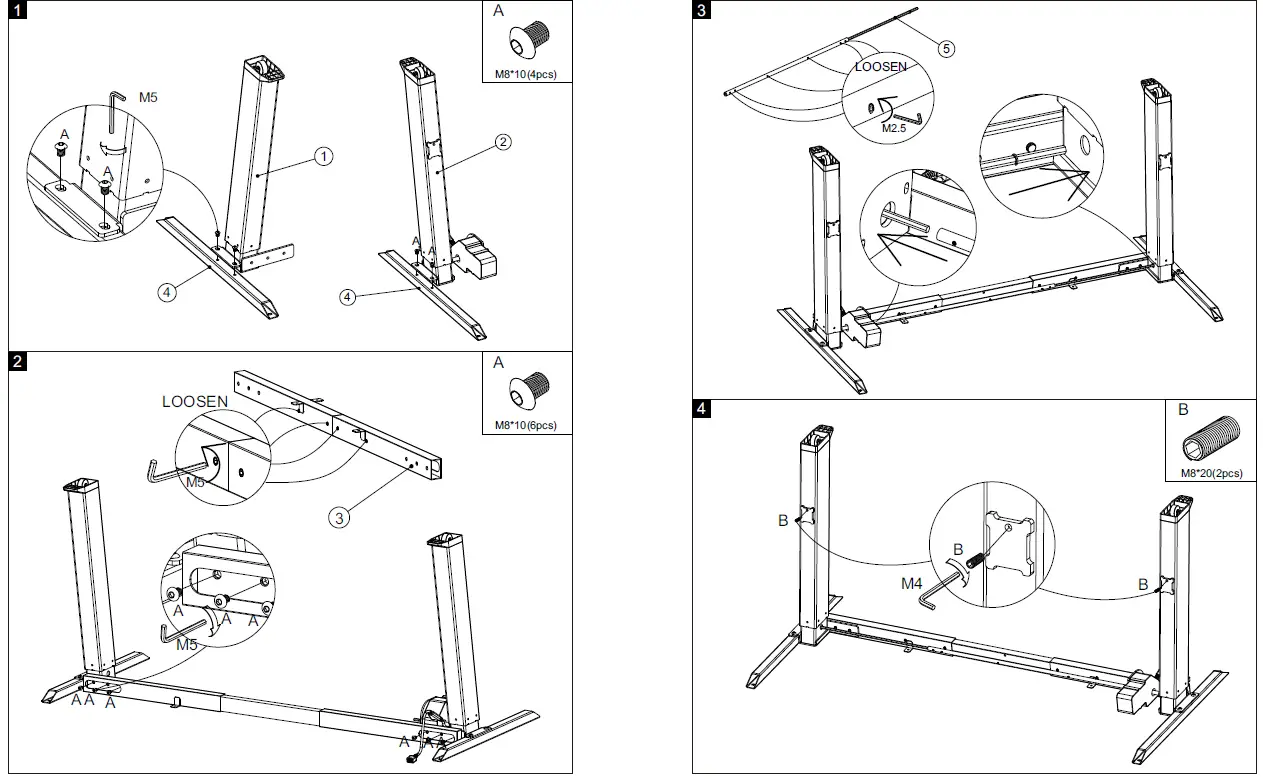 1

A
M8*10(4pcs)

M5
A
A
1
2
A A
4
4

2

A
M8*10(6pcs)

LOOSEN
M5
3
A
A A
M5
A A A
A A A

3

5
LOOSEN
M2.5

4

B
M8*20(2pcs)

B
B
M4
B