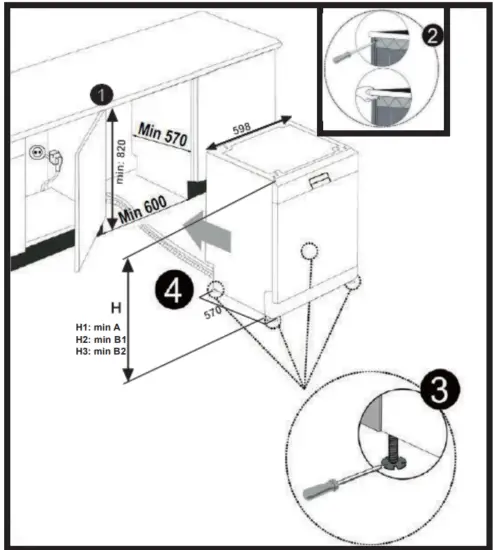 2

1

min: 820

Min 570

598

Min 600

4

570

H

H1: min A
H2: min B1
H3: min B2

3