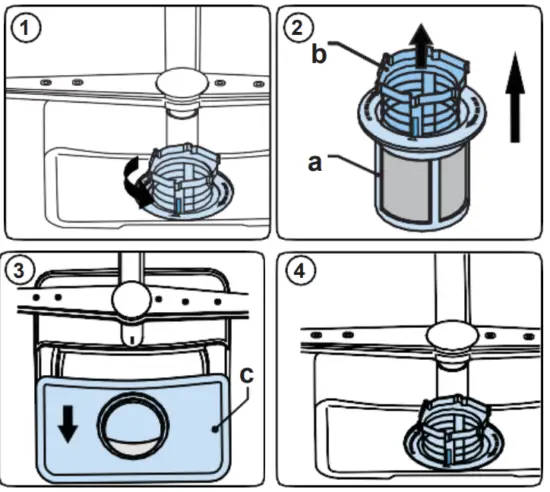 1

2

b

a

3

c

4