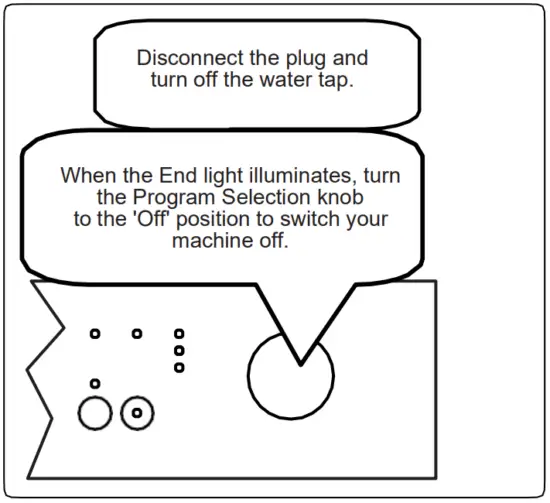 Disconnect the plug and turn off the water tap.

When the End light illuminates, turn the Program Selection knob to the 'Off' position to switch your machine off.