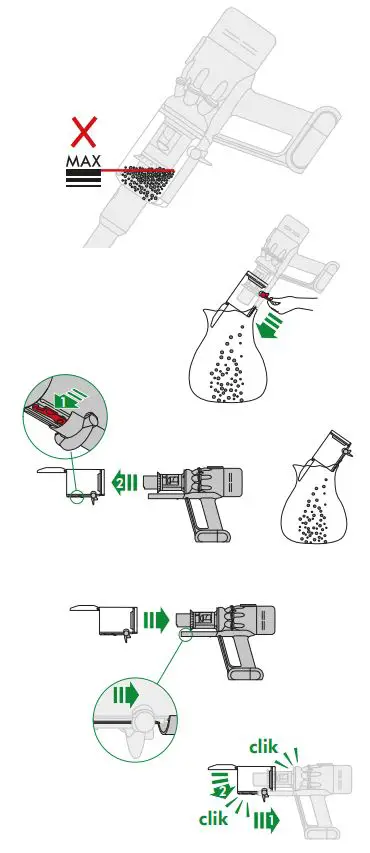 MAX

1

2

clik

2

clik

1