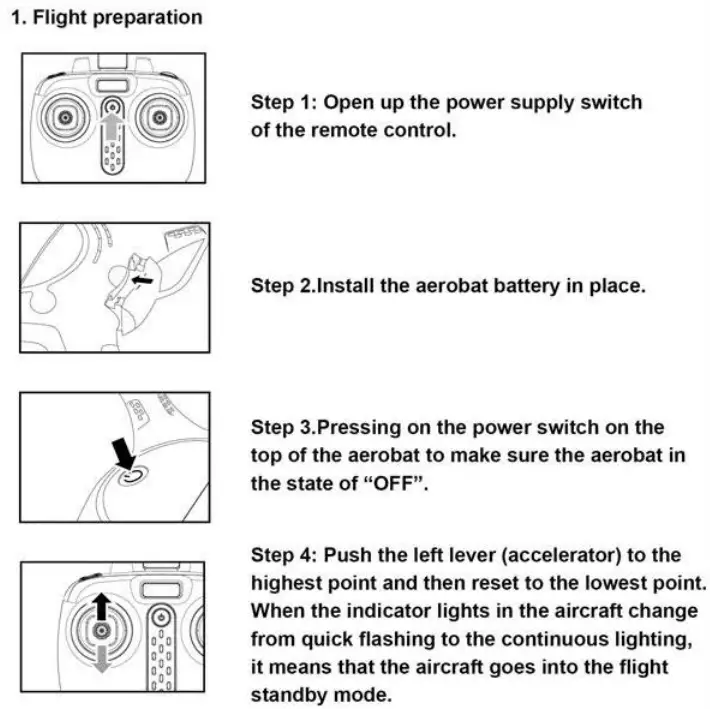 1. Flight preparation

Step 1: Open up the power supply switch of the remote control.

Step 2.Install the aerobat battery in place.

Step 3.Pressing on the power switch on the top of the aerobat to make sure the aerobat in the state of “OFF”.

Step 4: Push the left lever (accelerator) to the highest point and then reset to the lowest point. When the indicator lights in the aircraft change from quick flashing to the continuous lighting, it means that the aircraft goes into the flight standby mode.