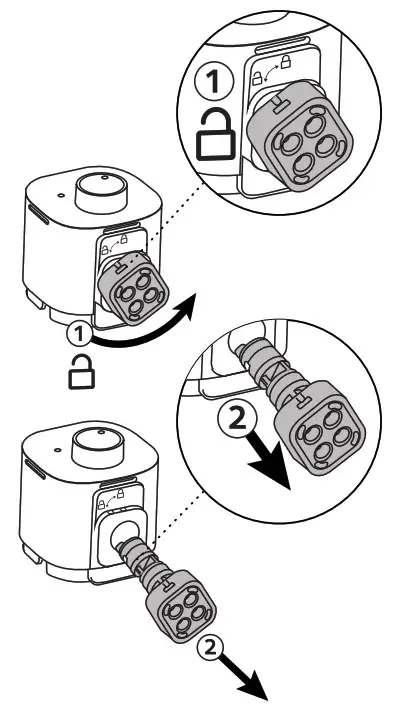 1

1

2

2