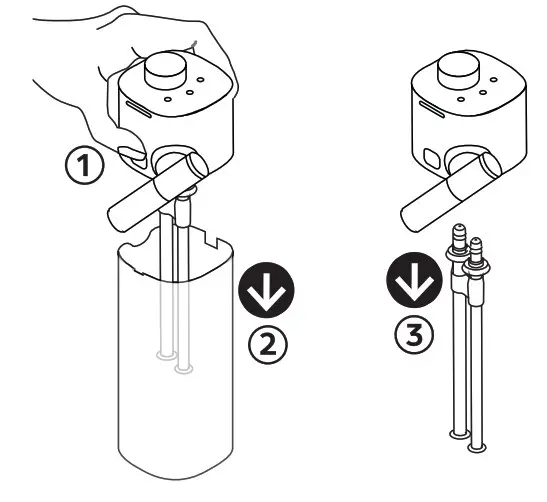 1
2
3