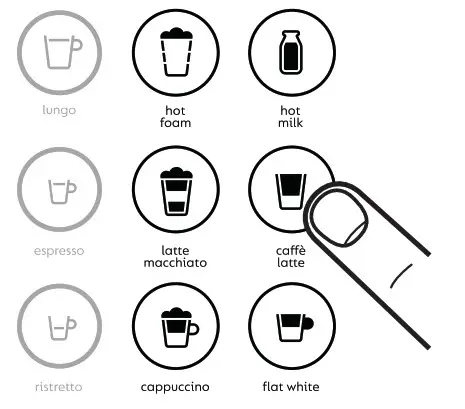 lungo

hot foam

hot milk

espresso

latte macchiato

caffè latte

ristretto

cappuccino

flat white