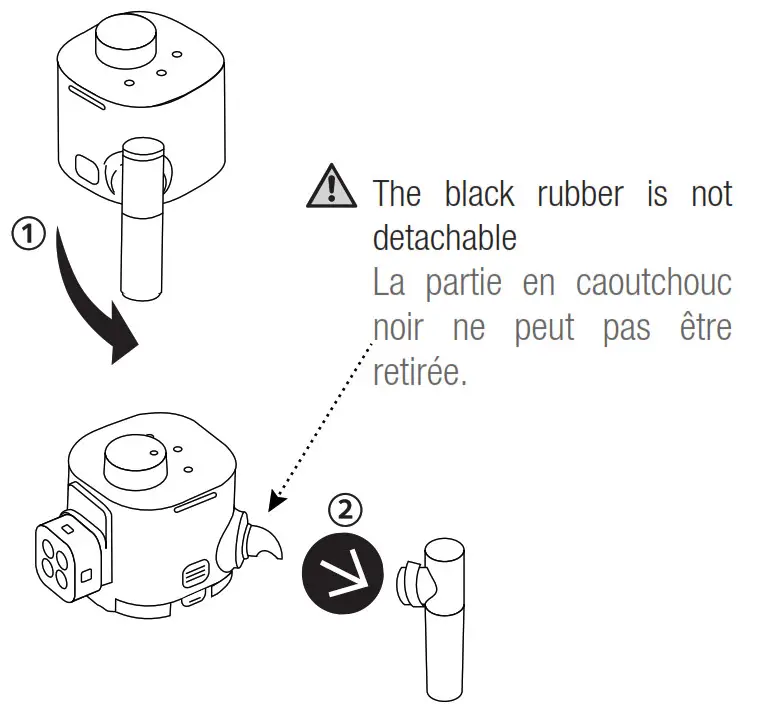 1

The black rubber is not detachable
La partie en caoutchouc noir ne peut pas être retirée.

2