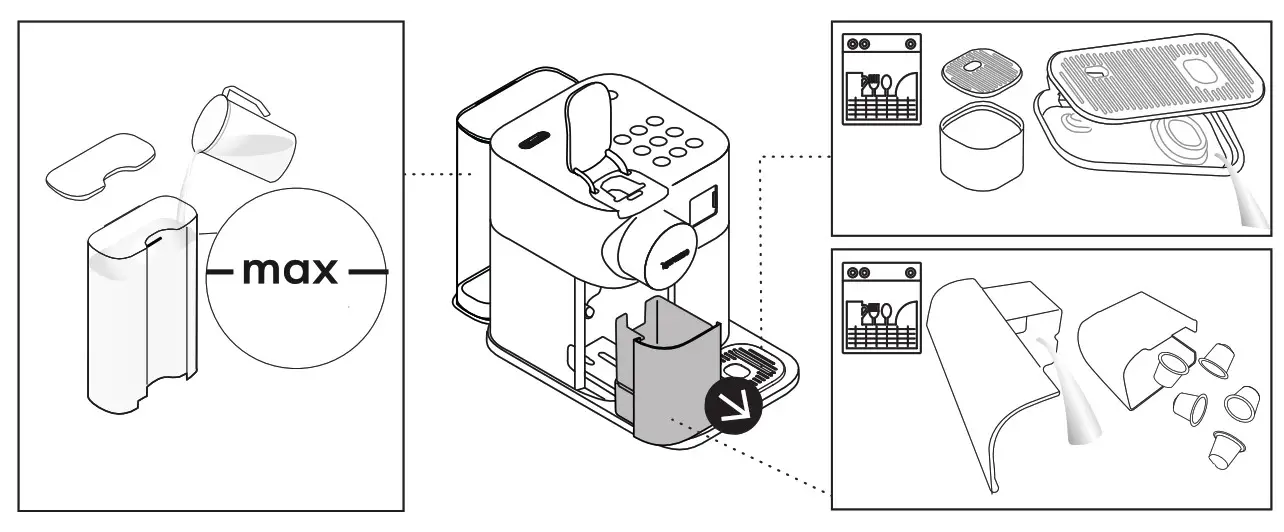 max